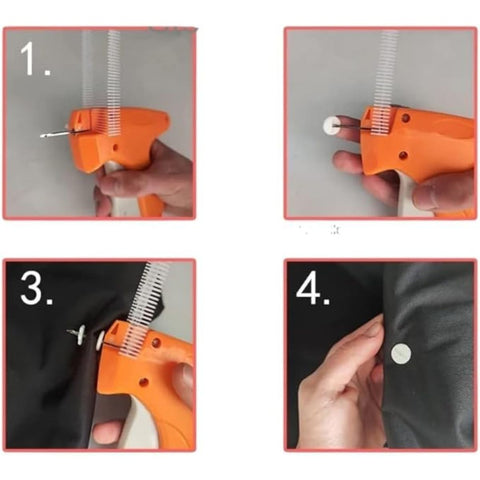 1.

3.

4.